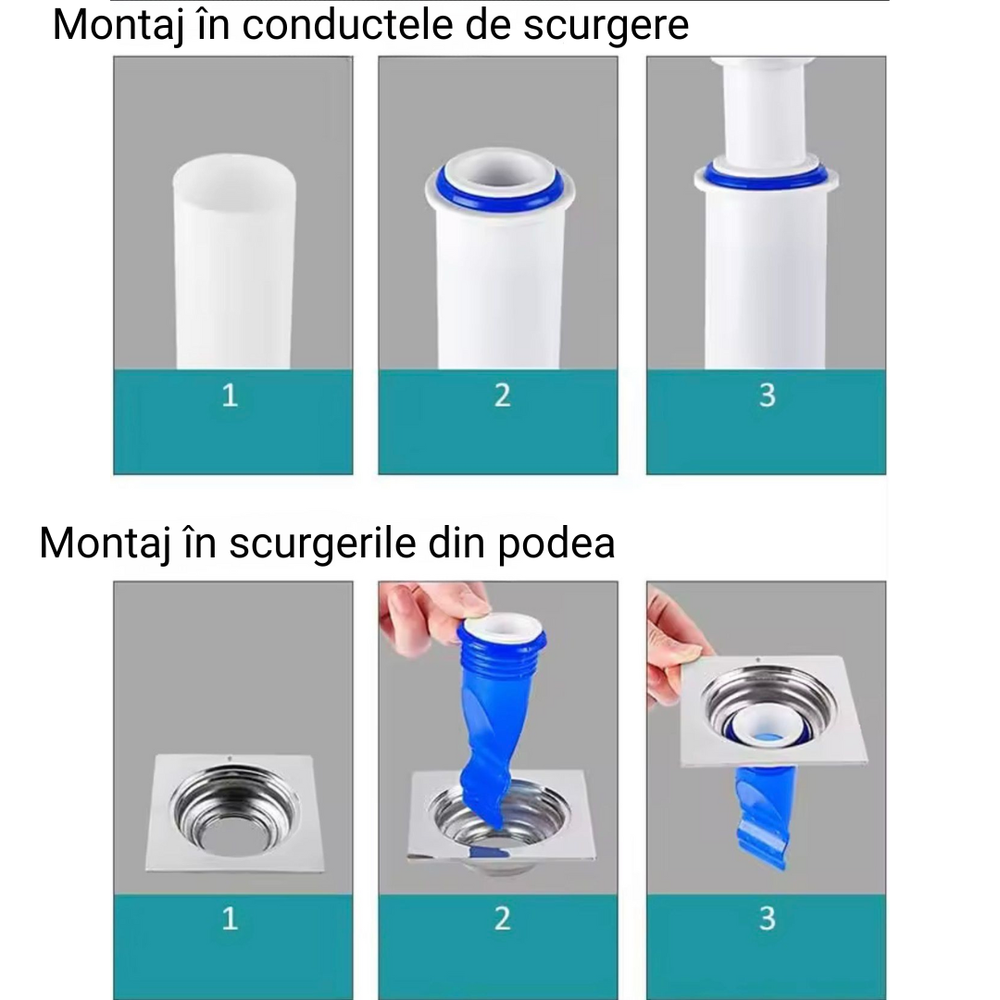 Montaj în conductele de scurgere

1

2

3

Montaj în scurgerile din podea

1

2

3